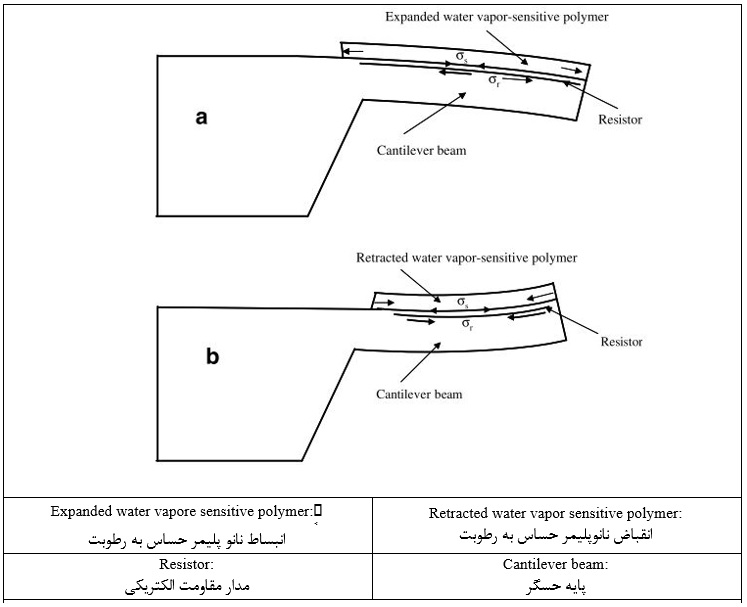 Expanded water vapor-sensitive polymer

$\sigma_s$

$\sigma_r$

Resistor

a

Cantilever beam

Retracted water vapor-sensitive polymer

$\sigma_s$

$\sigma_r$

Resistor

b

Cantilever beam

| Expanded water vapore sensitive polymer: انبساط نانو پلیمر حساس به رطوبت | Retracted water vapor sensitive polymer: انقباض نانوپلیمر حساس به رطوبت |
|---|---|
| Resistor: مدار مقاومت الکتریکی | Cantilever beam: پایه حسگر |