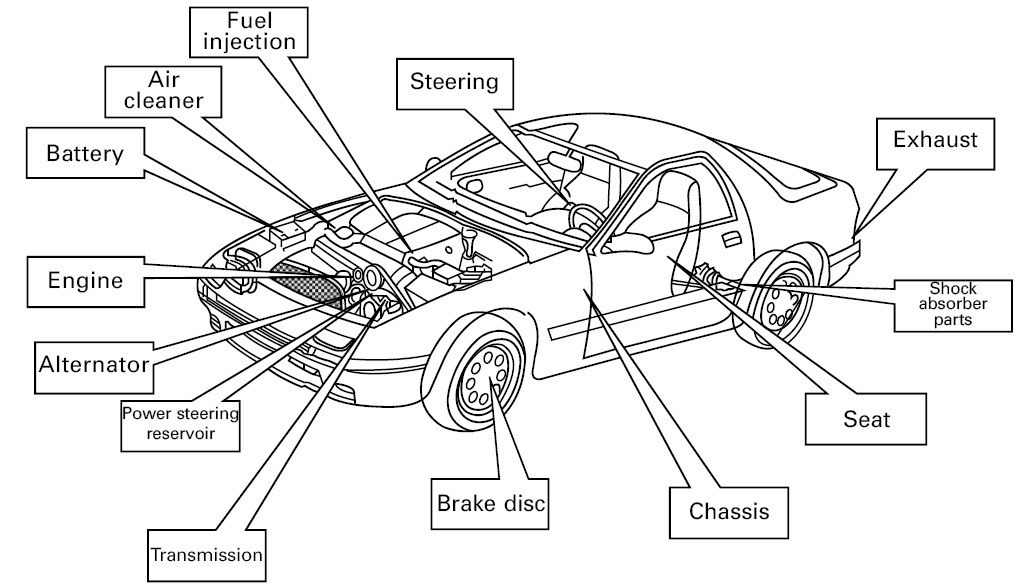 Fuel injection

Air cleaner

Steering

Battery

Exhaust

Engine

Shock absorber parts

Alternator

Power steering reservoir

Seat

Brake disc

Chassis

Transmission