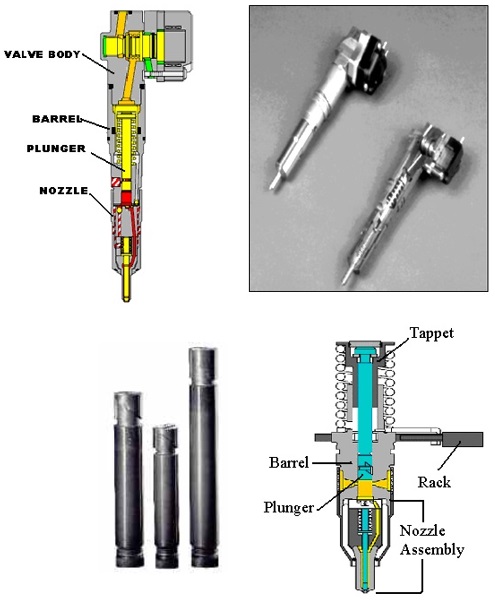 VALVE BODY

BARREL

PLUNGER

NOZZLE

Tappet

Barrel

Rack

Plunger

Nozzle Assembly